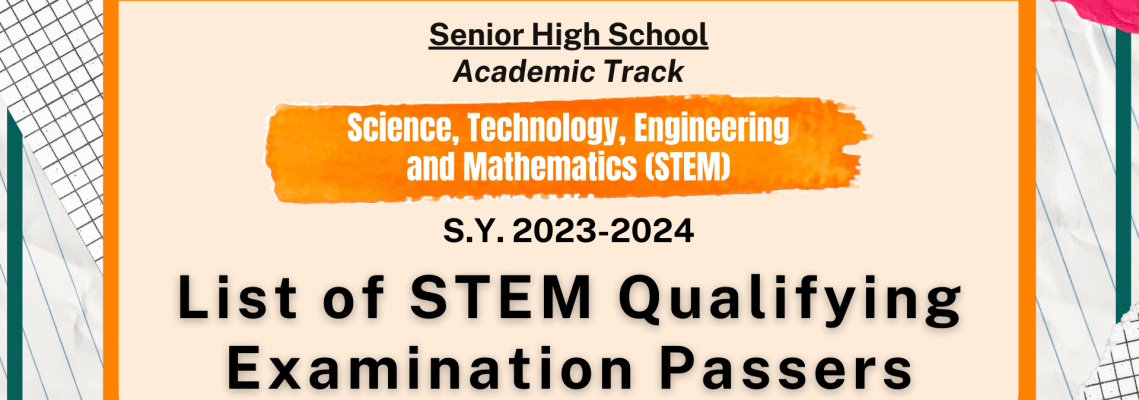 Senior High School
Academic Track

Science, Technology, Engineering and Mathematics (STEM)

S.Y. 2023-2024

List of STEM Qualifying Examination Passers